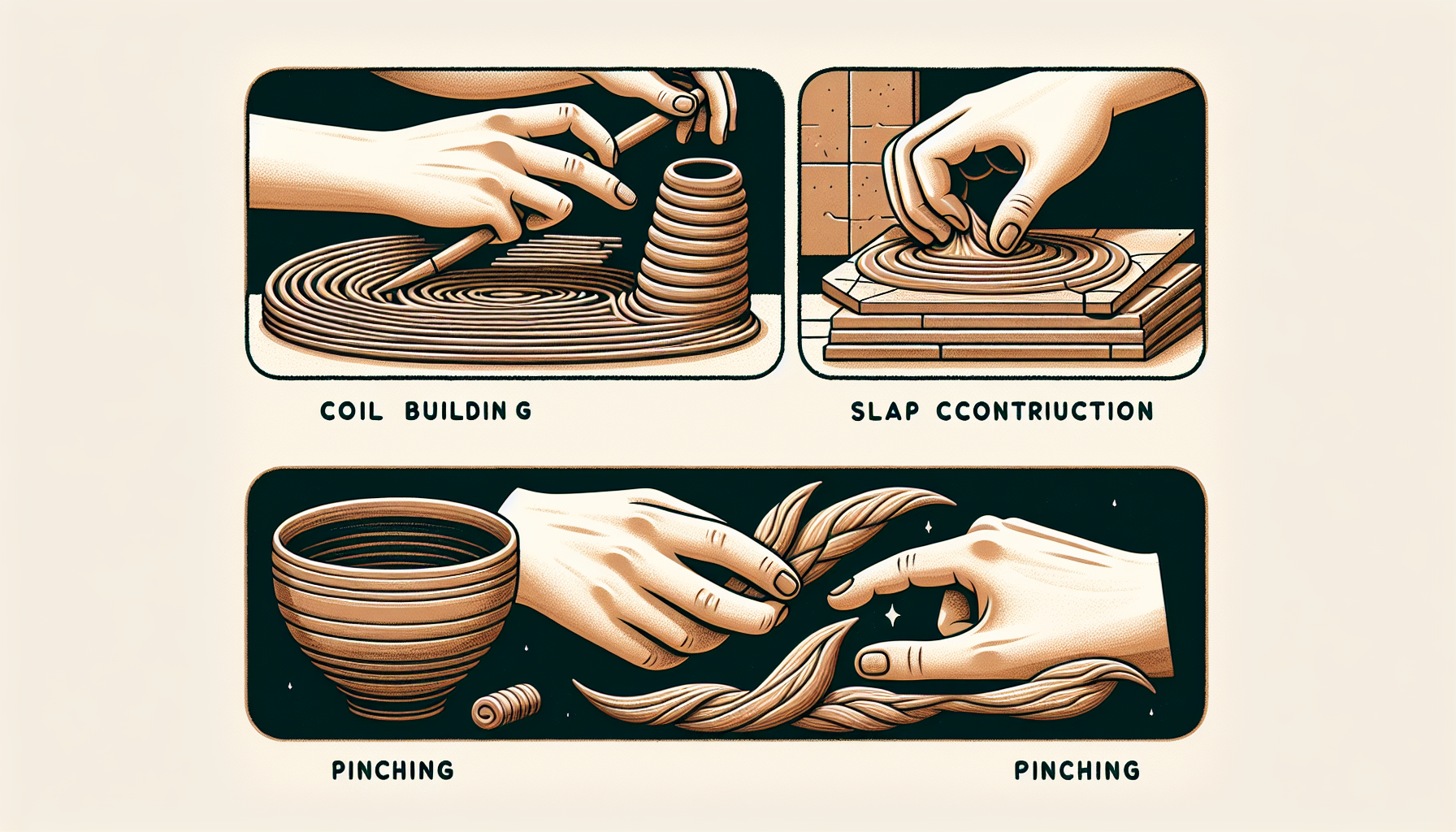 COIL BUILDIN G

SLAP CCONTRIUCTION

PINCHING

PINCHING